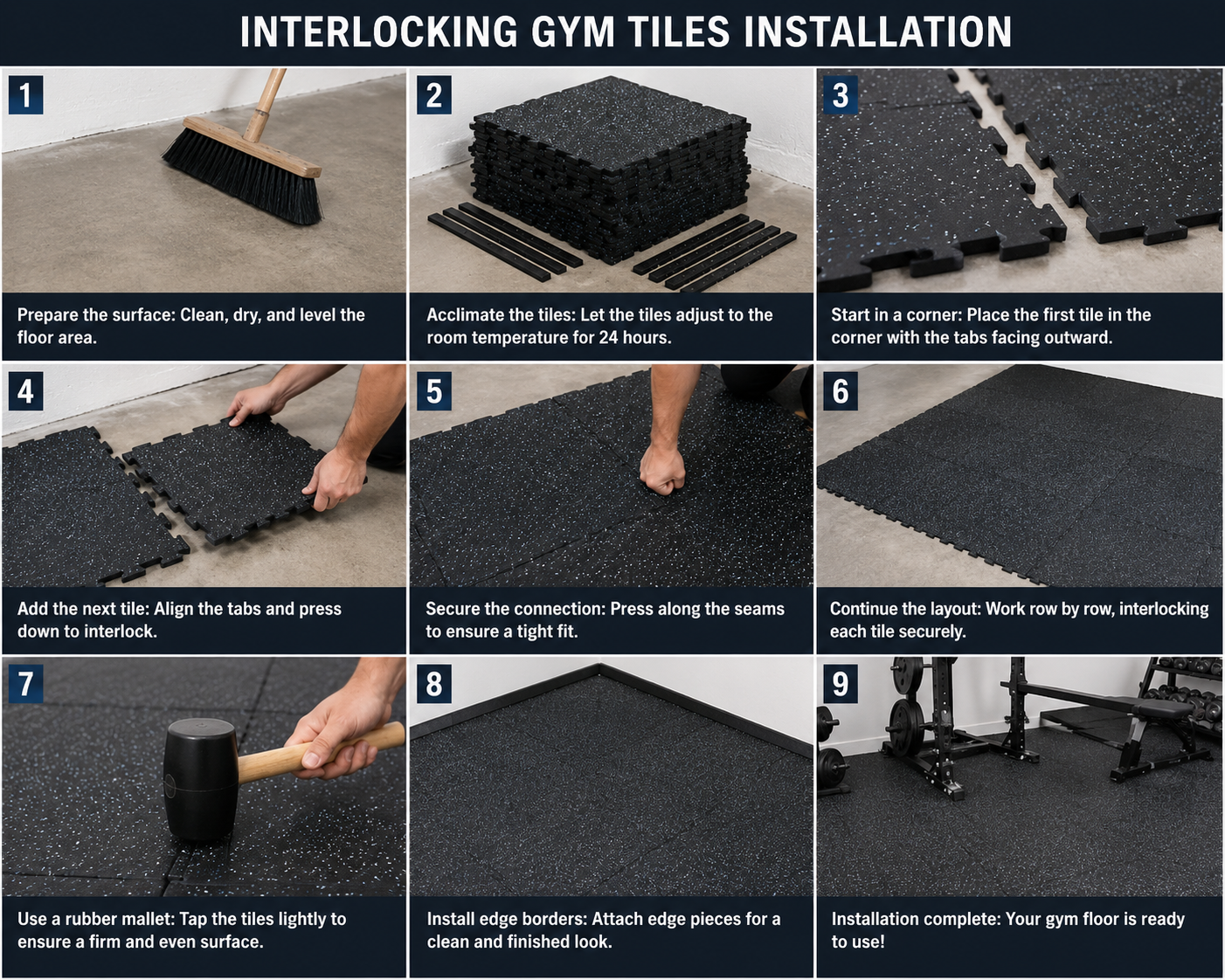 INTERLOCKING GYM TILES INSTALLATION

1

Prepare the surface: Clean, dry, and level the floor area.

2

Acclimate the tiles: Let the tiles adjust to the room temperature for 24 hours.

3

Start in a corner: Place the first tile in the corner with the tabs facing outward.

4

Add the next tile: Align the tabs and press down to interlock.

5

Secure the connection: Press along the seams to ensure a tight fit.

6

Continue the layout: Work row by row, interlocking each tile securely.

7

Use a rubber mallet: Tap the tiles lightly to ensure a firm and even surface.

8

Install edge borders: Attach edge pieces for a clean and finished look.

9

Installation complete: Your gym floor is ready to use!